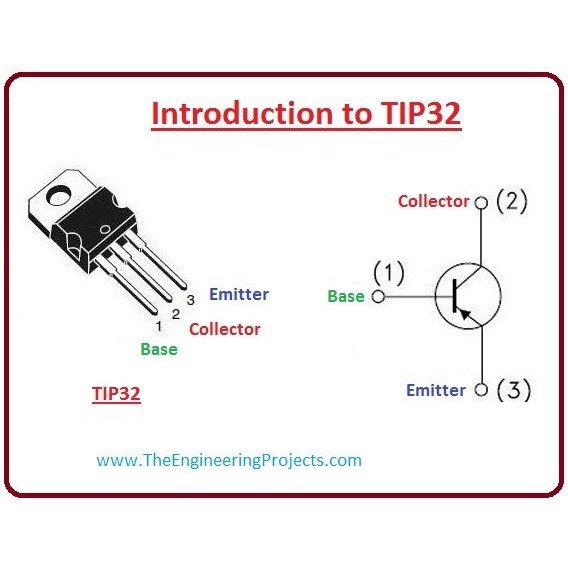 Introduction to TIP32

3 Emitter
2 Collector
1 Base

TIP32

Collector (2)
(1)
Base
Emitter (3)

www.TheEngineeringProjects.com