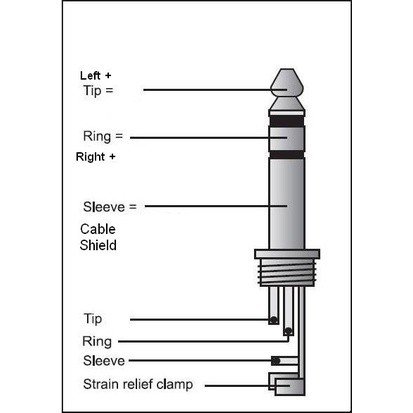 Left +
Tip =

Ring =
Right +

Sleeve =
Cable
Shield

Tip
Ring
Sleeve
Strain relief clamp