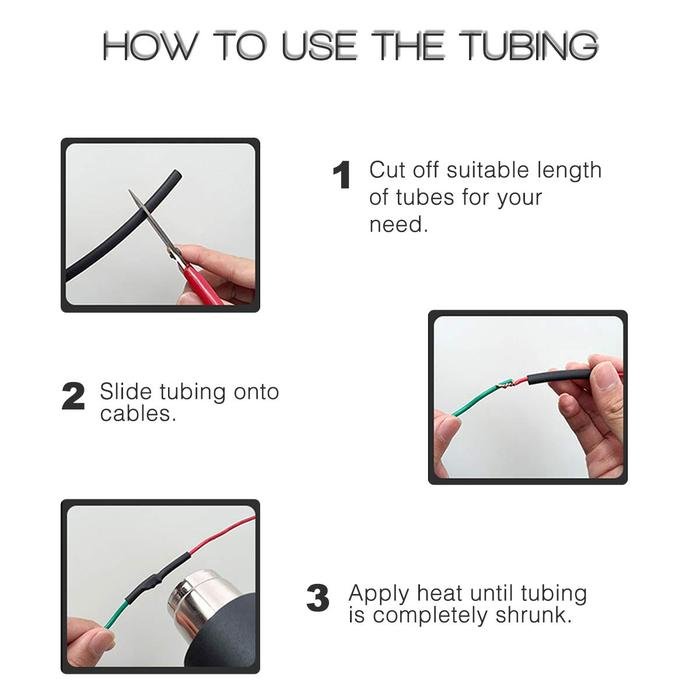 HOW TO USE THE TUBING

1 Cut off suitable length of tubes for your need.

2 Slide tubing onto cables.

3 Apply heat until tubing is completely shrunk.