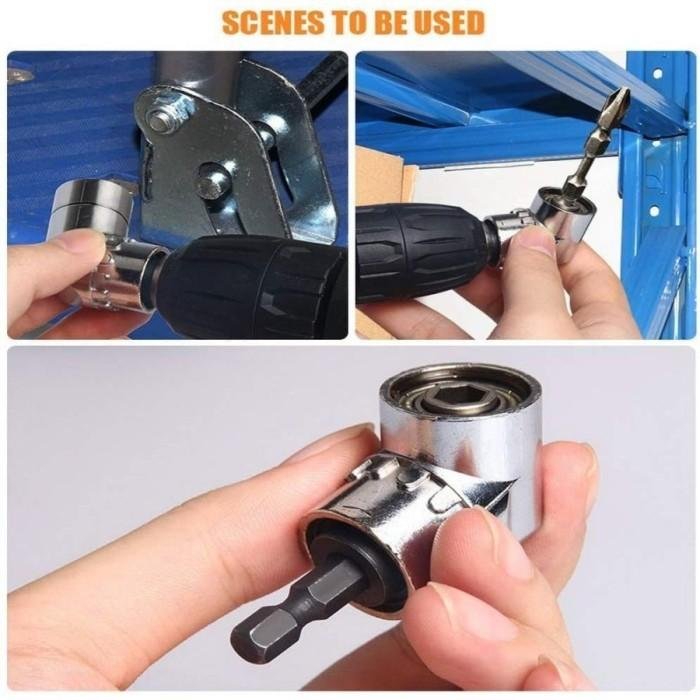 SCENES TO BE USED