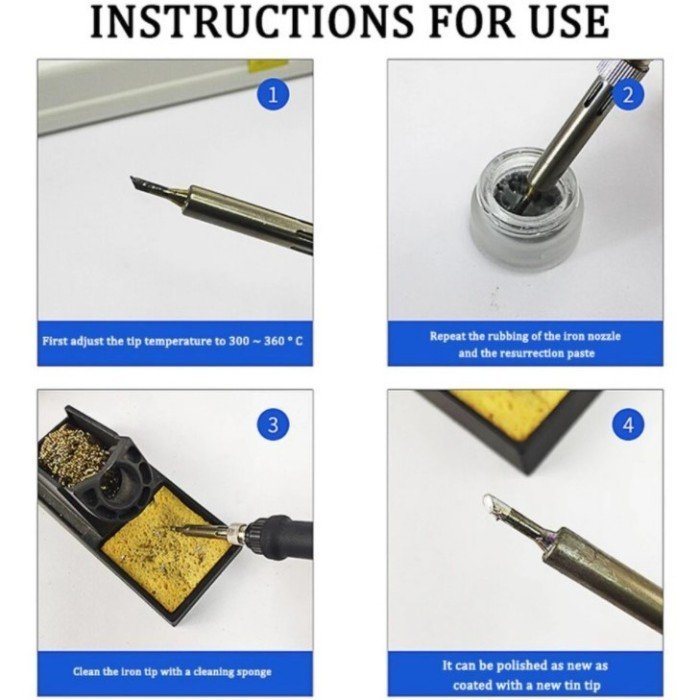 INSTRUCTIONS FOR USE

1

First adjust the tip temperature to 300 ~ 360 ° C

2

Repeat the rubbing of the iron nozzle and the resurrection paste

3

Clean the iron tip with a cleaning sponge

4

It can be polished as new as coated with a new tin tip