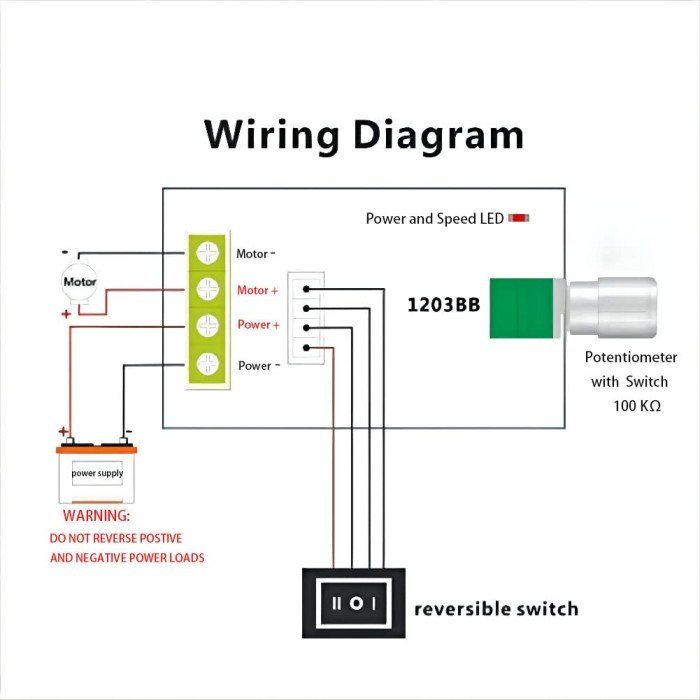 Wiring Diagram

Power and Speed LED

-

Motor

+

Motor -

Motor +

Power +

Power -

1203BB

Potentiometer with Switch 100 KΩ

+ -

power supply

WARNING:
DO NOT REVERSE POSTIVE AND NEGATIVE POWER LOADS

II O I

reversible switch